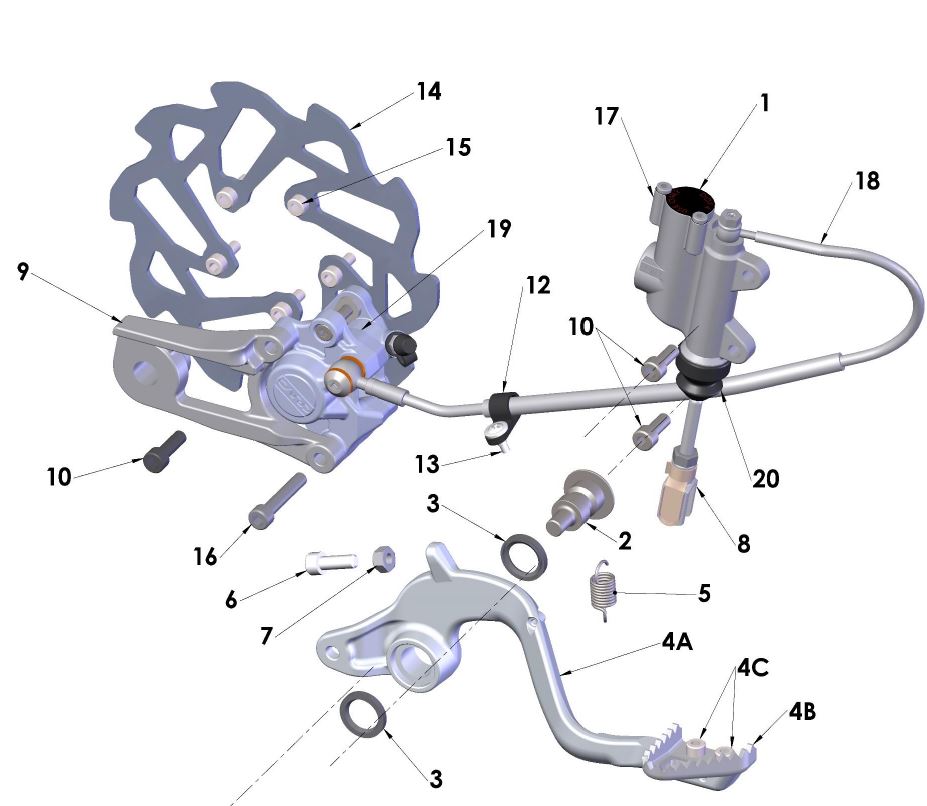 14
15
17
1
18
19
9
12
10
10
13
20
3
2
8
16
6
7
5
4A
4C
4B
3