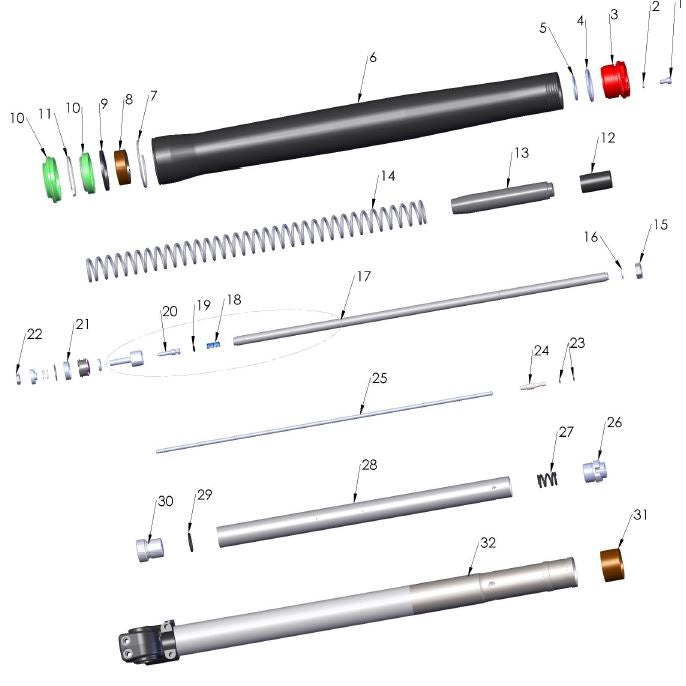 1
2
3
4
5
6
10
11
10
9
8
7
12
13
14
15
16
17
18
19
20
21
22
23
24
25
26
27
28
29
30
31
32