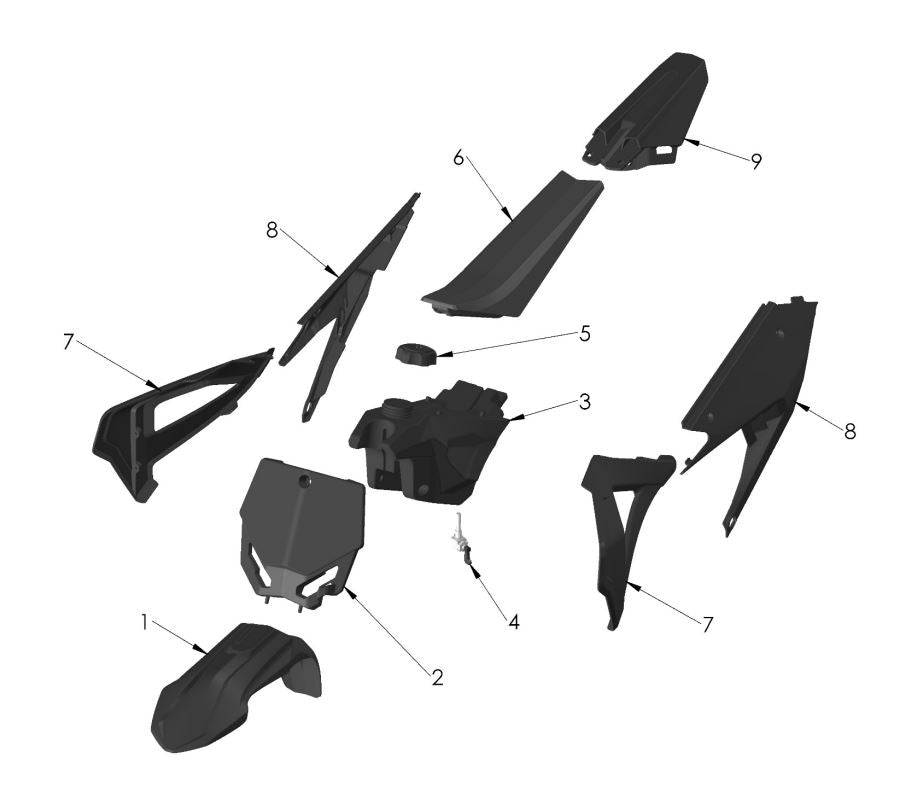 9
6
8
5
7
3
8
4
7
1
2