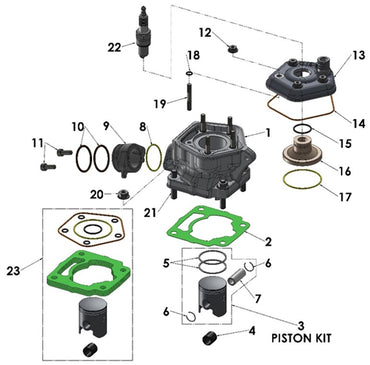 22
12
18
13
19
14
10
9
8
1
11
15
16
20
17
21
2
23
5
6
7
6
3
PISTON KIT
4