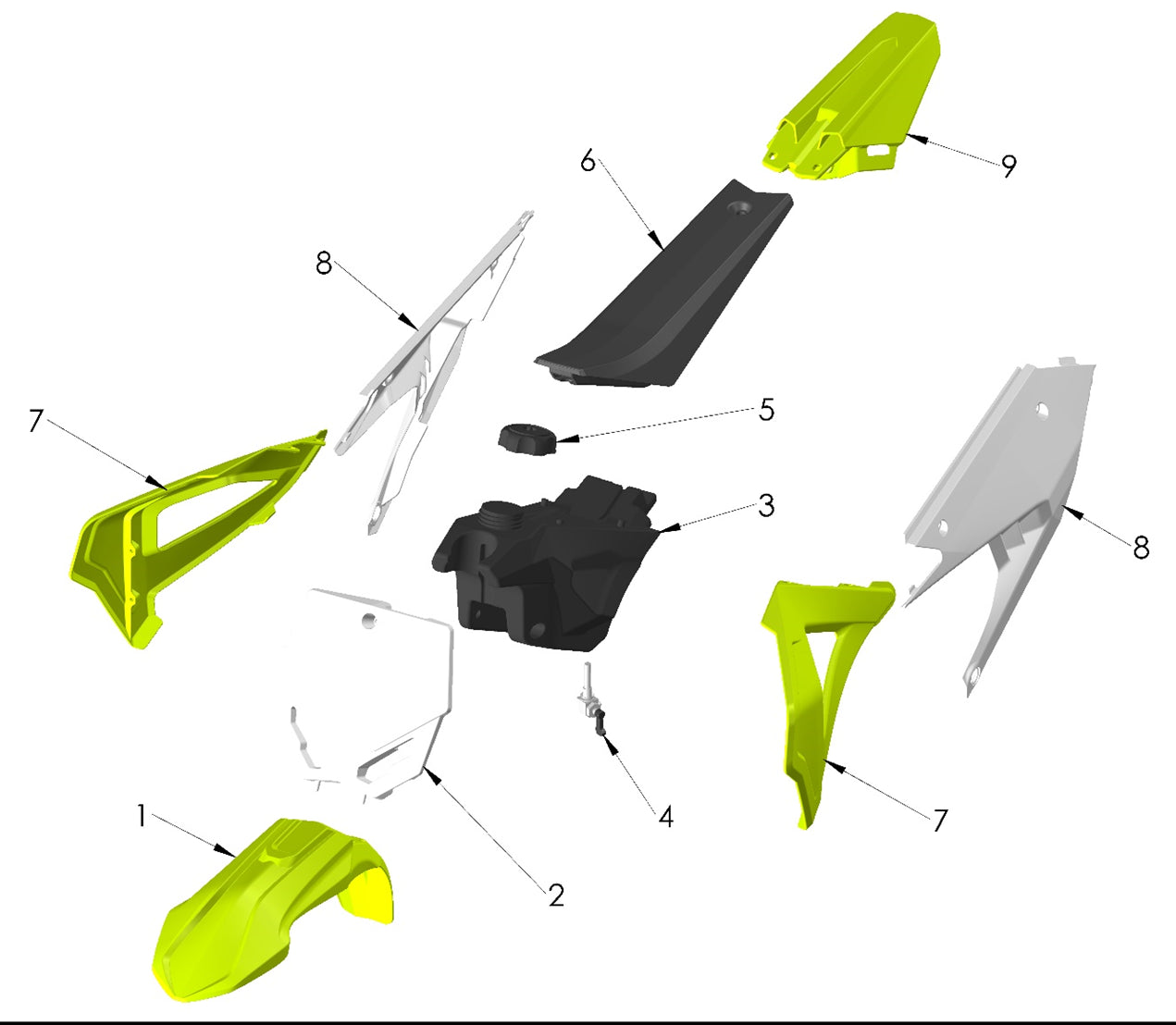 9
6
8
5
7
3
8
4
7
1
2