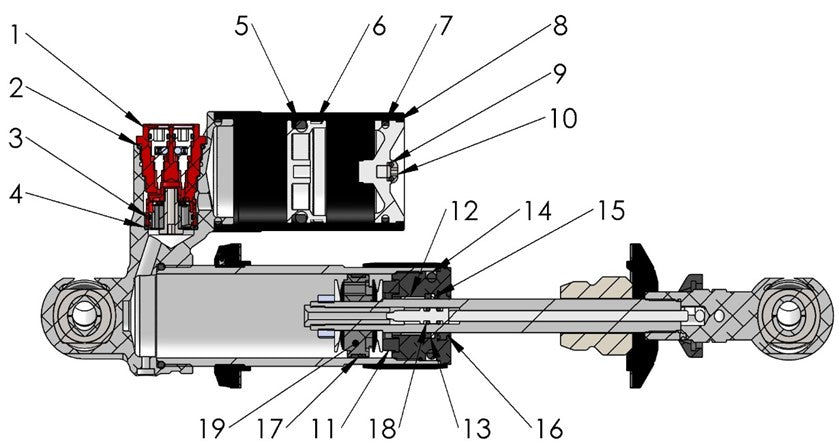 1
2
3
4
5
6
7
8
9
10
12
14
15
19
17
11
18
13
16