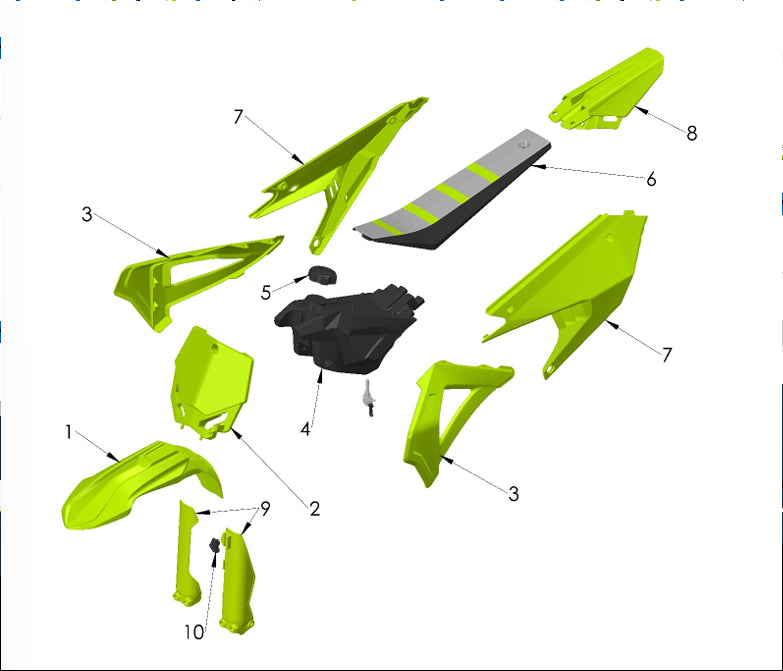 7
8
6
3
5
7
4
1
2
3
9
10