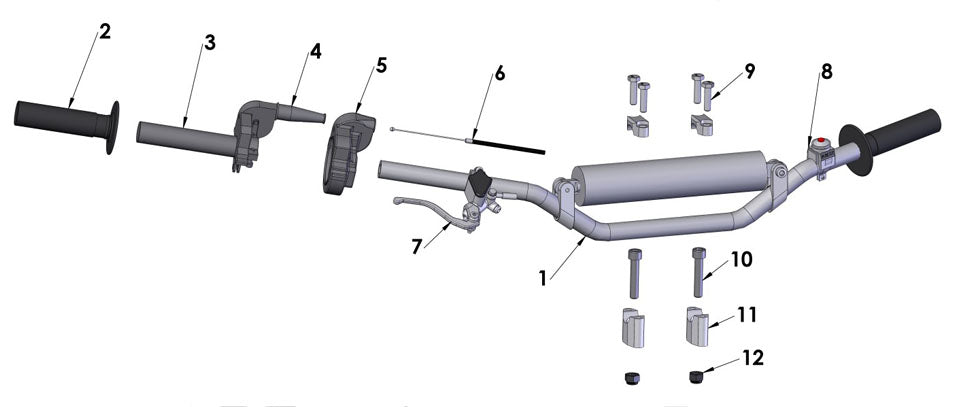 2
3
4
5
6
9
8
7
1
10
11
12