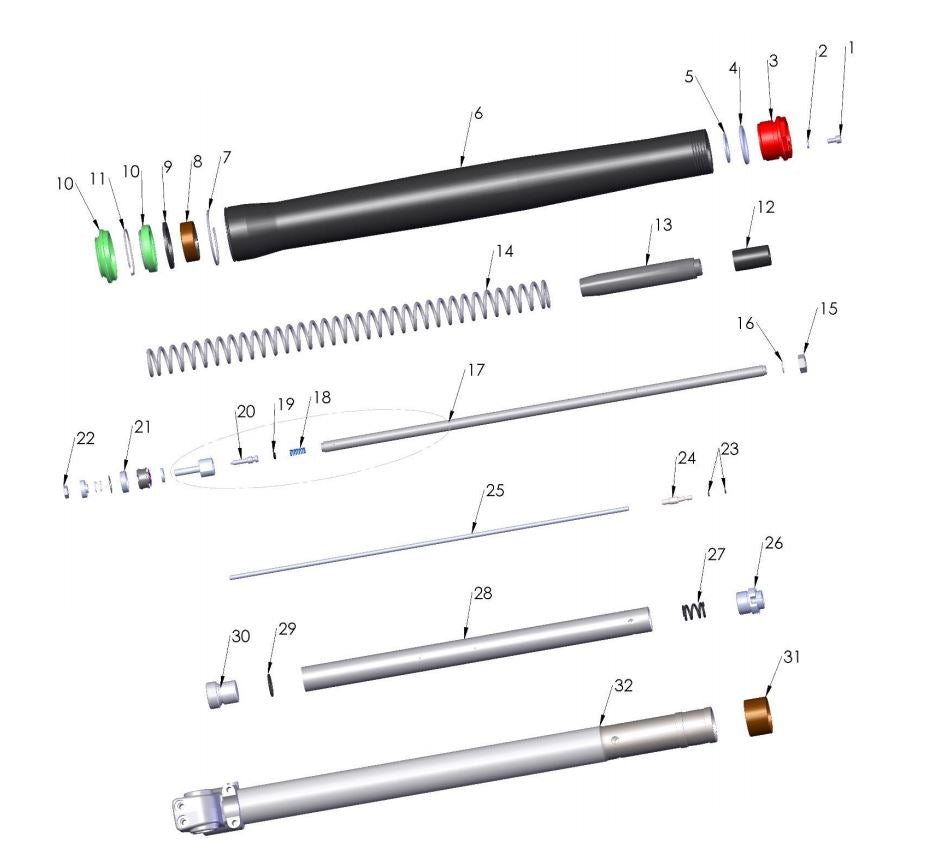 5
4
3
2
1
6
10
11
10
9
8
7
13
12
14
16
15
17
20
19
18
22
21
24
23
25
27
26
28
30
29
31
32